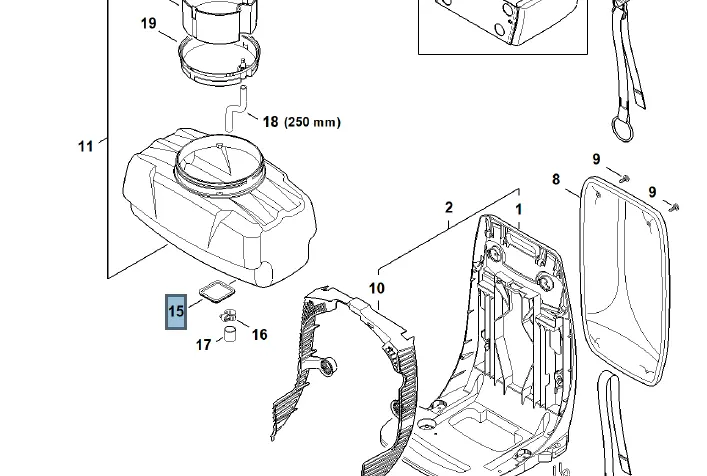 19

18 (250 mm)

11

9

8

9

2

1

10

15

16

17