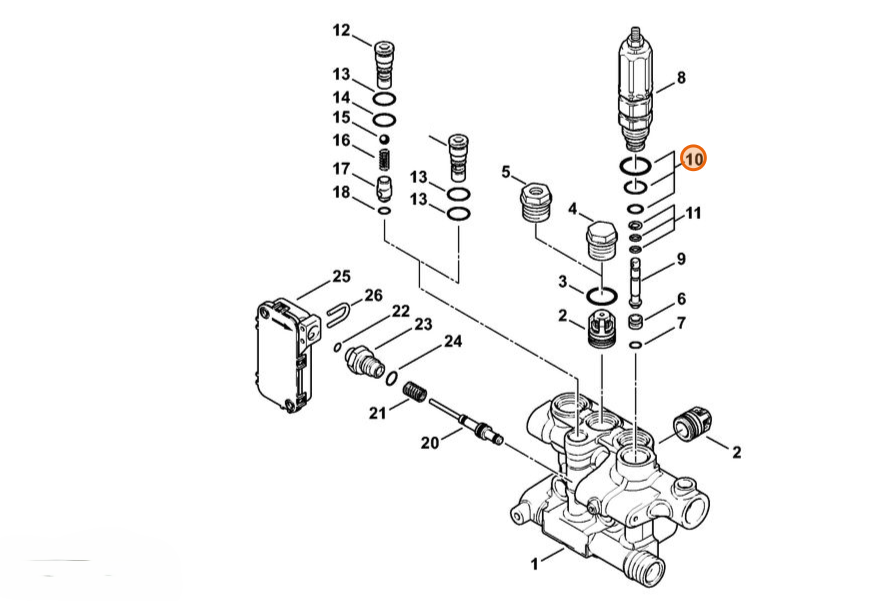 12
13
14
15
16
17
18
13
13
5
4
3
2
8
10
11
9
6
7
25
26
22
23
24
21
20
2
1