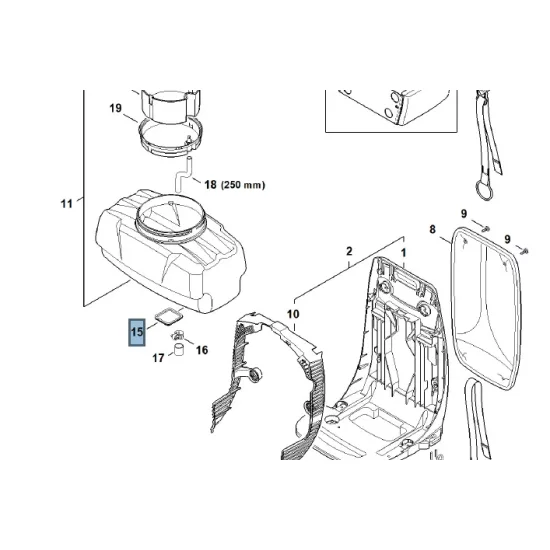 19
18 (250 mm)
11
9
8
9
2
1
10
15
16
17